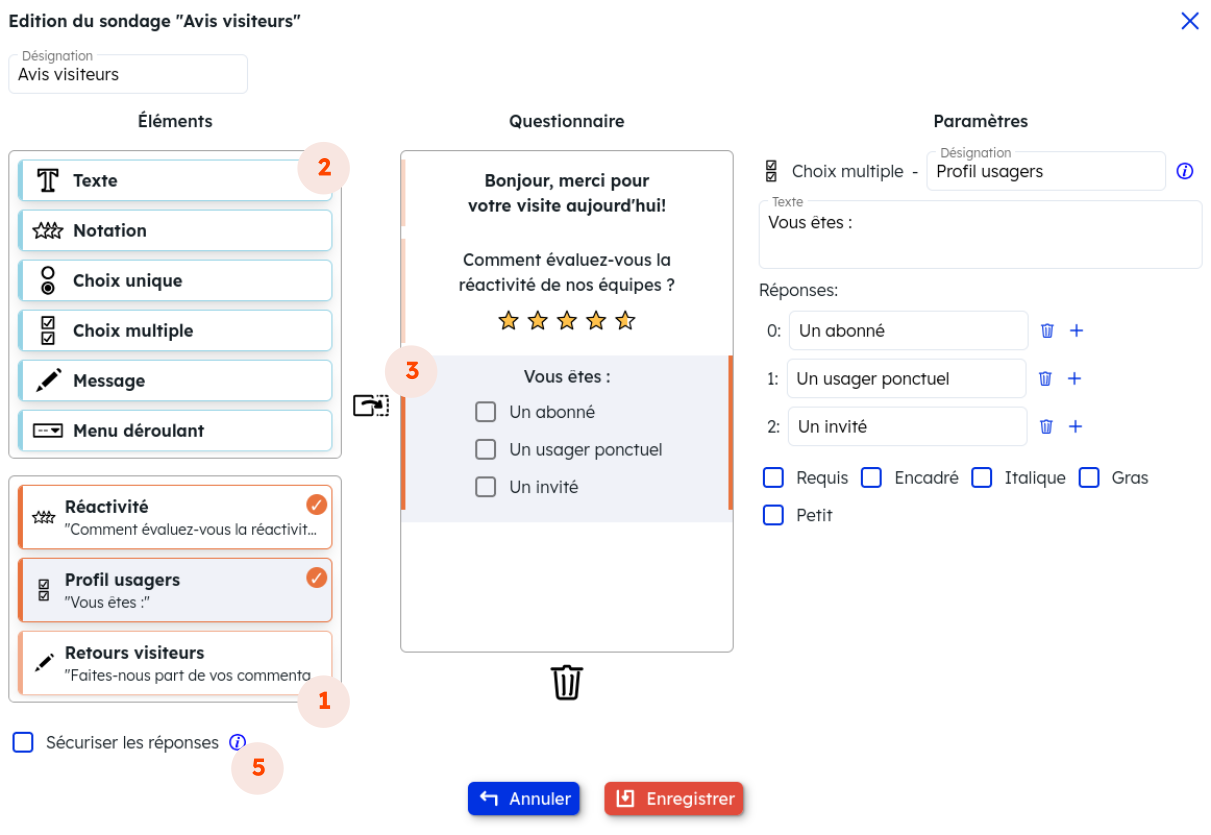 Edition du sondage "Avis visiteurs"

Désignation
Avis visiteurs

Éléments

2

Texte
Notation
Choix unique
Choix multiple
Message
Menu déroulant

Réactivité
"Comment évaluez-vous la réactivit...

Profil usagers
"Vous êtes :"

Retours visiteurs
"Faites-nous part de vos commenta

1

Sécuriser les réponses

5

Questionnaire

Bonjour, merci pour votre visite aujourd'hui!

Comment évaluez-vous la réactivité de nos équipes ?

3

Vous êtes :
Un abonné
Un usager ponctuel
Un invité

Paramètres

Choix multiple - Désignation
Profil usagers

Texte
Vous êtes :

Réponses:
0: Un abonné
1: Un usager ponctuel
2: Un invité

Requis
Encadré
Italique
Gras
Petit

Annuler
Enregistrer